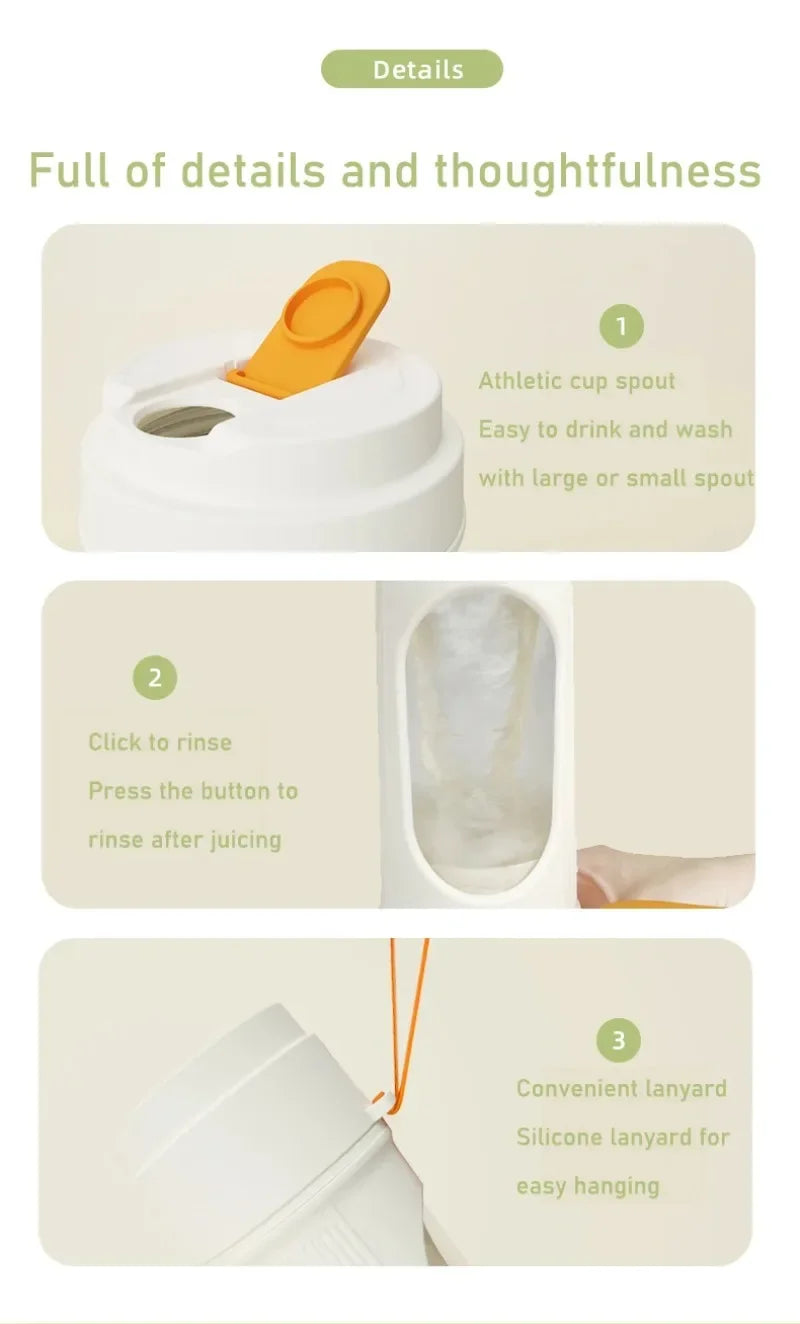 Details

Full of details and thoughtfulness

1

Athletic cup spout
Easy to drink and wash
with large or small spout

2

Click to rinse
Press the button to
rinse after juicing

3

Convenient lanyard
Silicone lanyard for
easy hanging