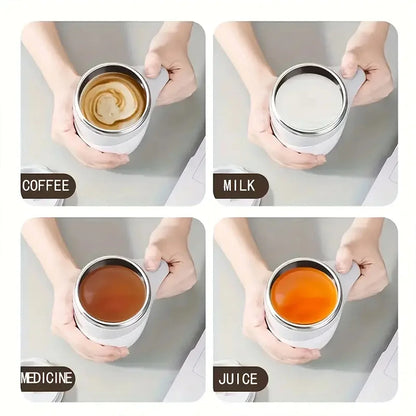 COFFEE

MILK

MEDICINE

JUICE