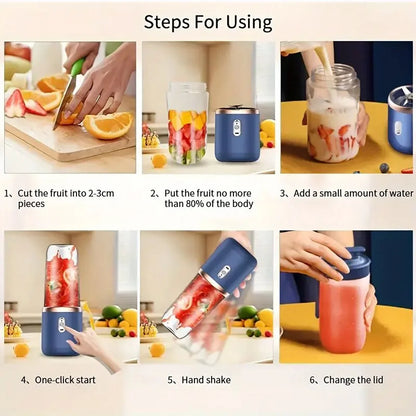 Steps For Using

1、Cut the fruit into 2-3cm pieces

2、Put the fruit no more than 80% of the body

3、Add a small amount of water

4、One-click start

5、Hand shake

6、Change the lid