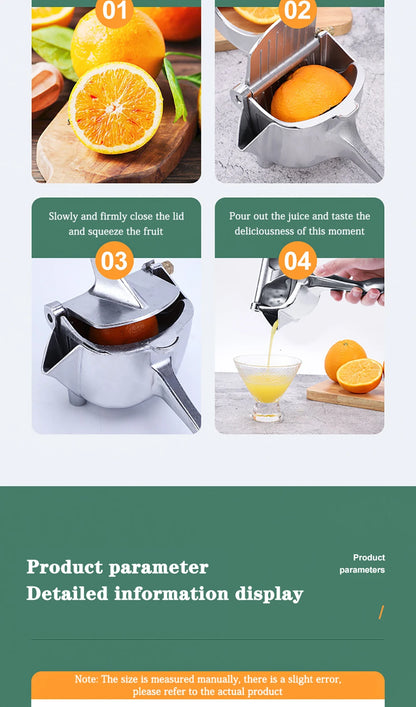 01

02

Slowly and firmly close the lid and squeeze the fruit

03

Pour out the juice and taste the deliciousness of this moment

04

Product parameter
Detailed information display

Product parameters

/

Note: The size is measured manually, there is a slight error, please refer to the actual product